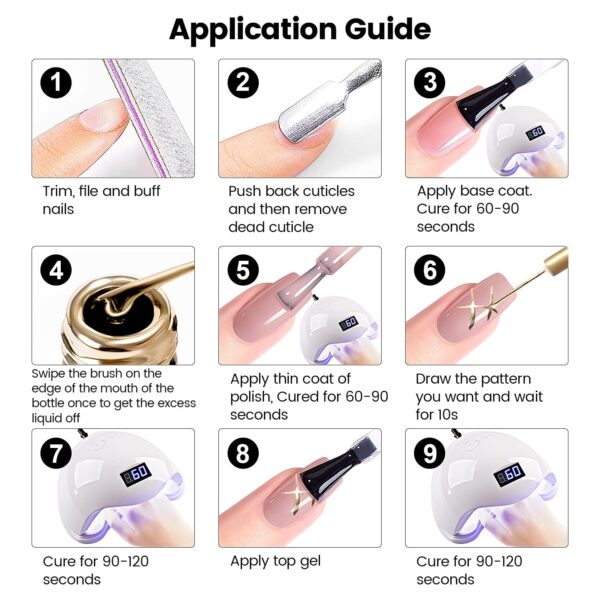 Application Guide

1

Trim, file and buff nails

2

Push back cuticles and then remove dead cuticle

3

60

Apply base coat. Cure for 60-90 seconds

4

Swipe the brush on the edge of the mouth of the bottle once to get the excess liquid off

5

60

Apply thin coat of polish, Cured for 60-90 seconds

6

Draw the pattern you want and wait for 10s

7

60

Cure for 90-120 seconds

8

Apply top gel

9

60

Cure for 90-120 seconds