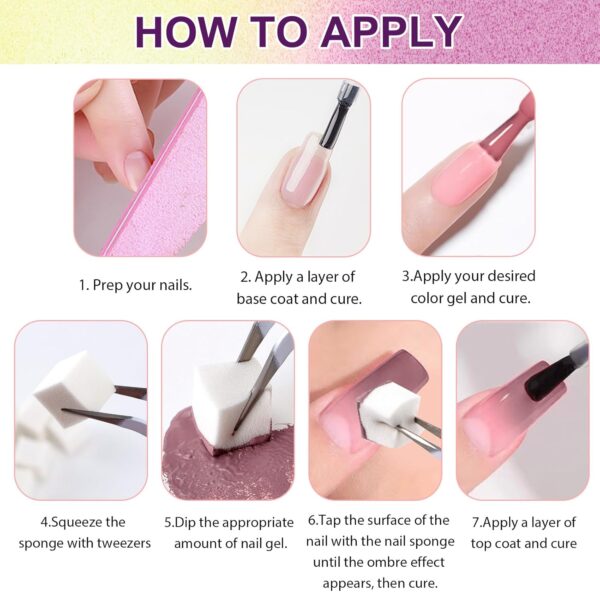 HOW TO APPLY

1. Prep your nails.

2. Apply a layer of base coat and cure.

3.Apply your desired color gel and cure.

4.Squeeze the sponge with tweezers

5.Dip the appropriate amount of nail gel.

6.Tap the surface of the nail with the nail sponge until the ombre effect appears, then cure.

7.Apply a layer of top coat and cure