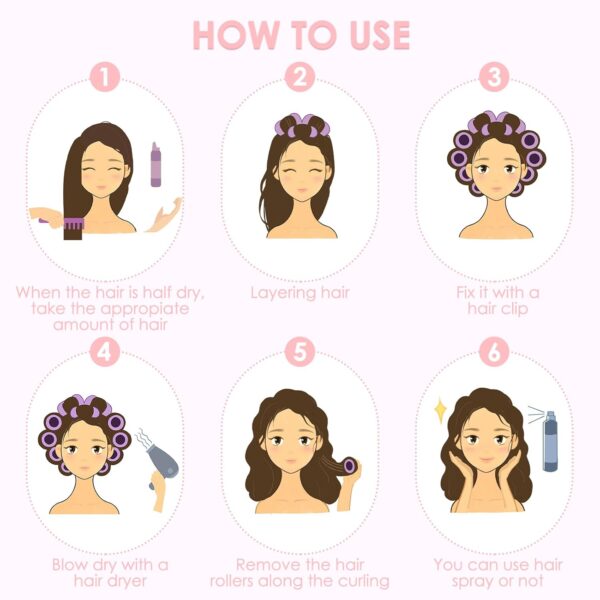 HOW TO USE

1

When the hair is half dry, take the appropiate amount of hair

2

Layering hair

3

Fix it with a hair clip

4

Blow dry with a hair dryer

5

Remove the hair rollers along the curling

6

You can use hair spray or not